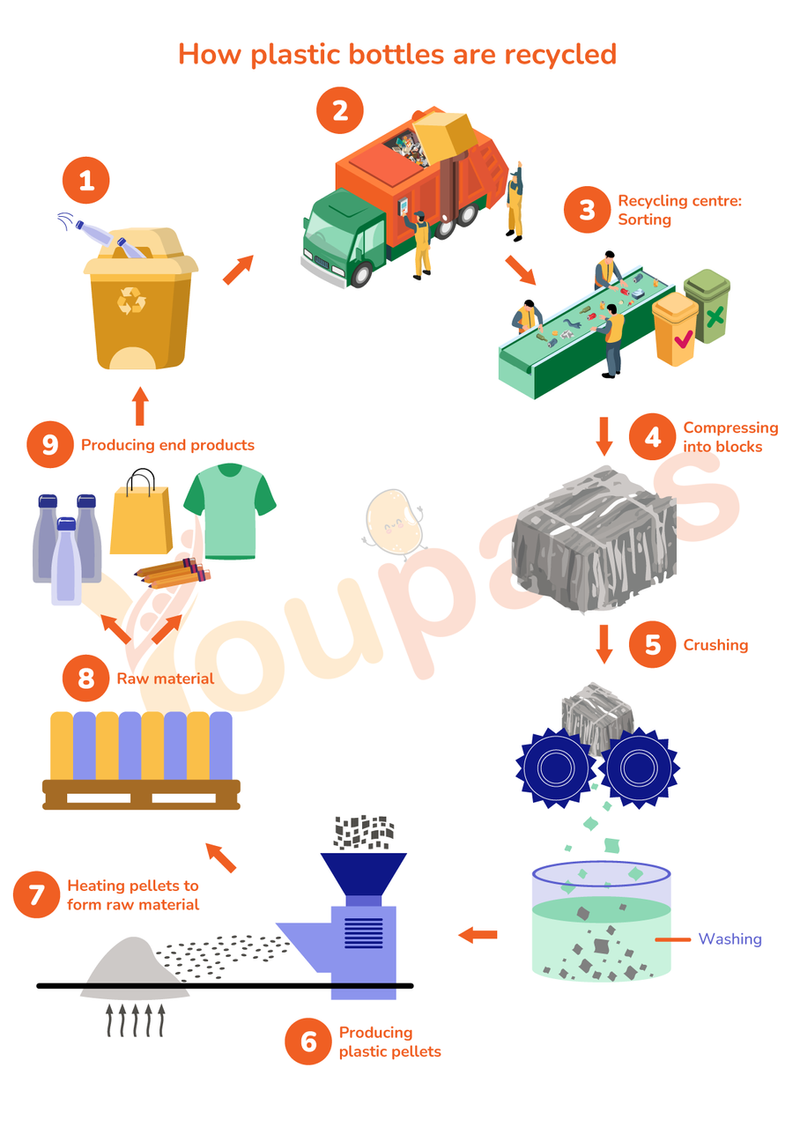 How plastic bottles are recycled

1

2

3 Recycling centre: Sorting

4 Compressing into blocks

5 Crushing

Washing

6 Producing plastic pellets

7 Heating pellets to form raw material

8 Raw material

9 Producing end products

Youpass